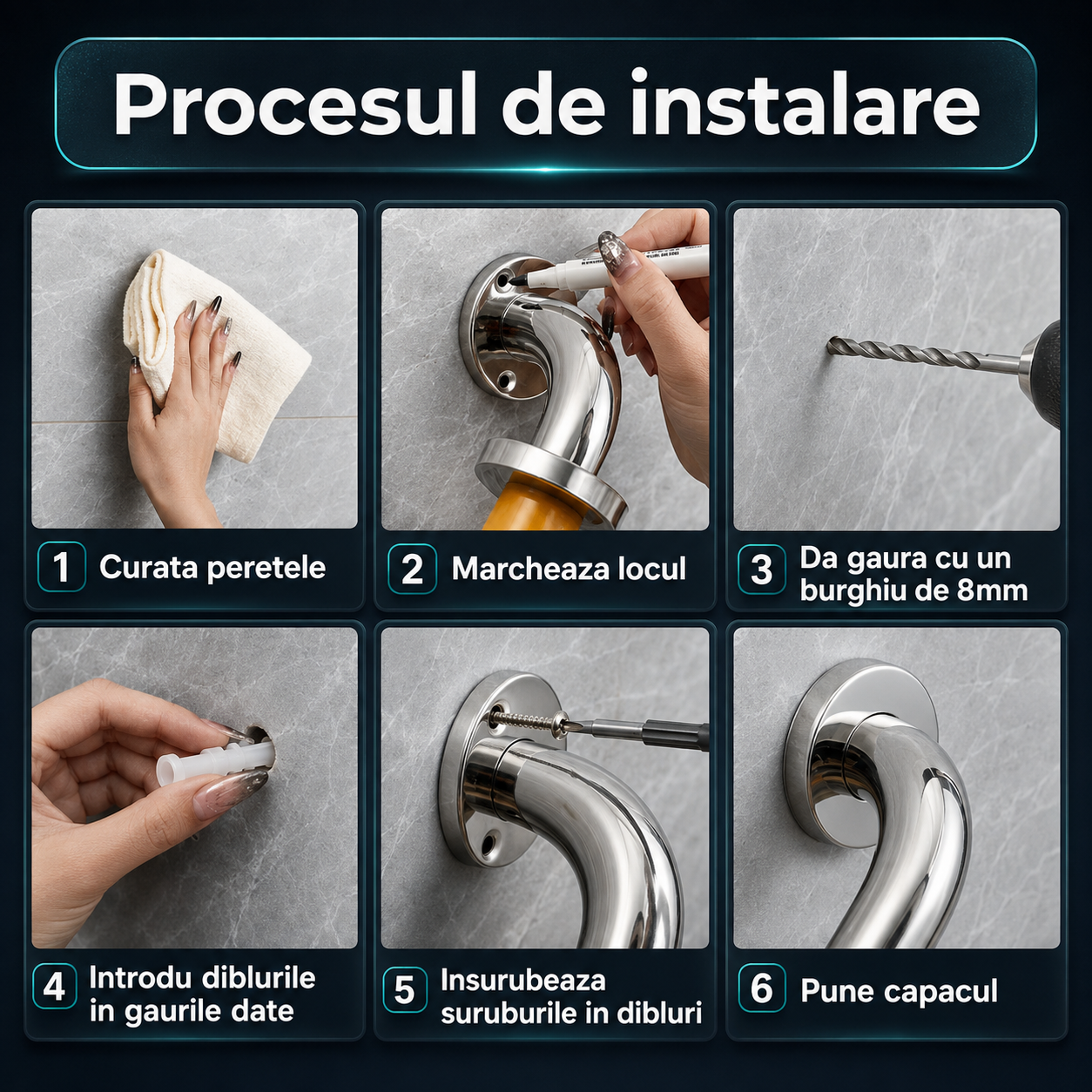 Procesul de instalare

1 Curata peretele

2 Marcheaza locul

3 Da gaura cu un burghiu de 8mm

4 Introdu diblurile in gaurile date

5 Insurubeaza suruburile in dibluri

6 Pune capacul