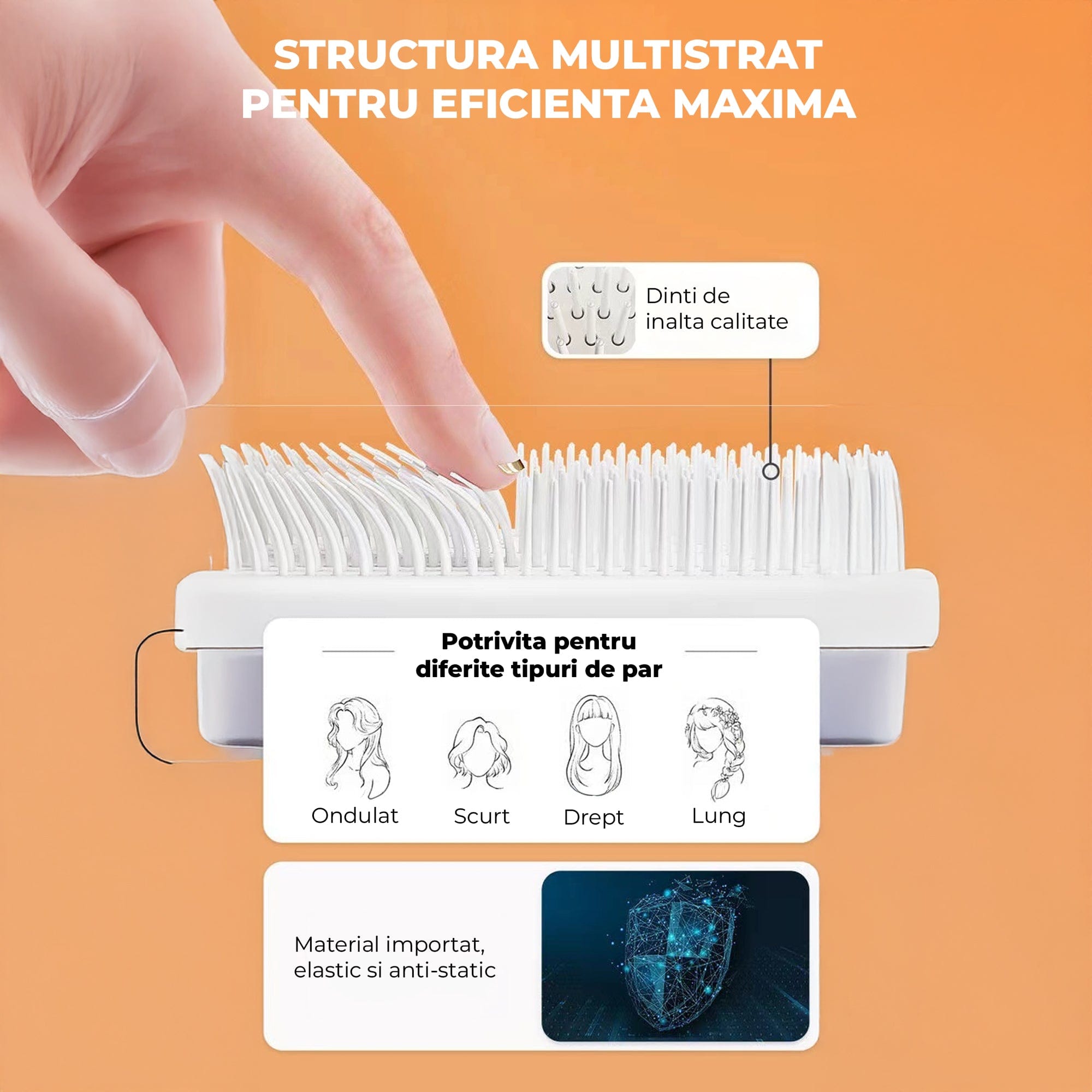 STRUCTURA MULTISTRAT PENTRU EFICIENTA MAXIMA

Dinti de inalta calitate

Potrivita pentru diferite tipuri de par

Ondulat

Scurt

Drept

Lung

Material importat, elastic si anti-static